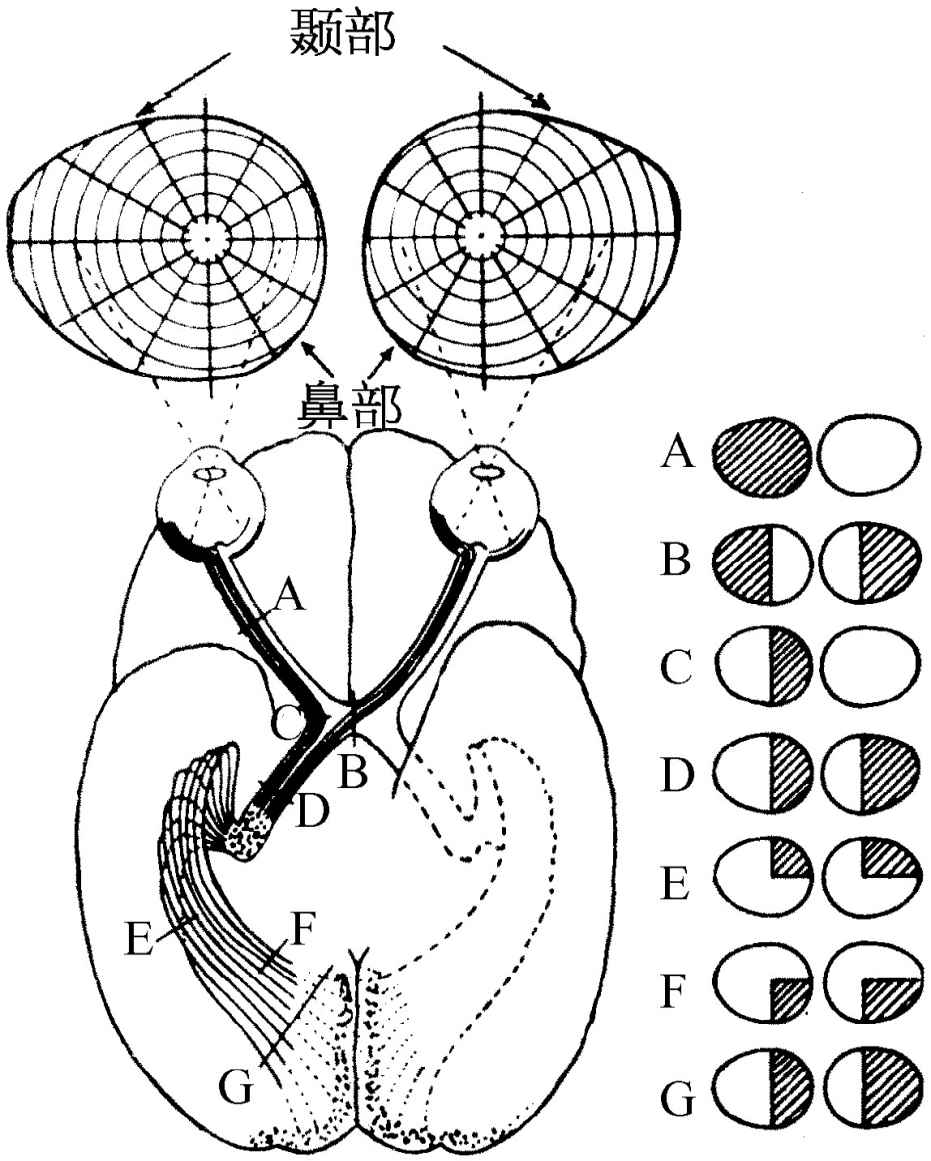 颞部

鼻部

A

C

B

D

E

F

G

A

B

C

D

E

F

G