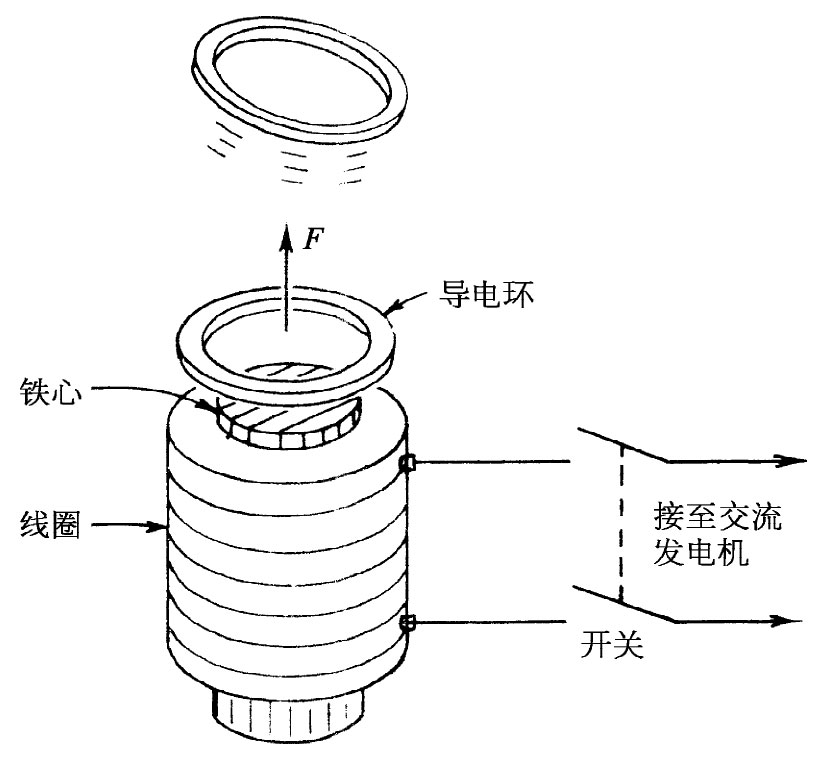 $F$

导电环

铁心

线圈

接至交流发电机

开关